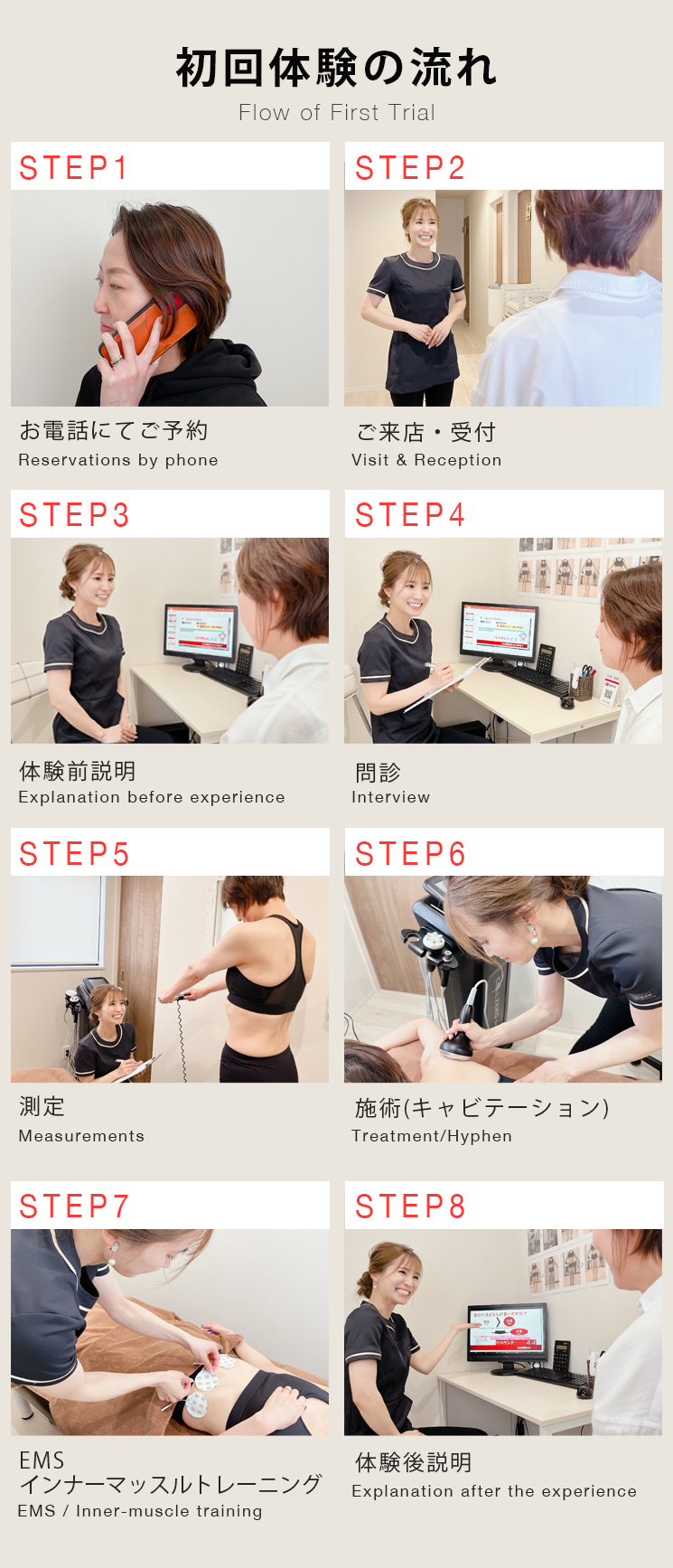 初回体験の流れ
Flow of First Trial

STEP1

お電話にてご予約
Reservations by phone

STEP2

ご来店・受付
Visit & Reception

STEP3

体験前説明
Explanation before experience

STEP4

問診
Interview

STEP5

測定
Measurements

STEP6

施術(キャビテーション)
Treatment/Hyphen

STEP7

EMS
インナーマッスルトレーニング
EMS / Inner-muscle training

STEP8

体験後説明
Explanation after the experience