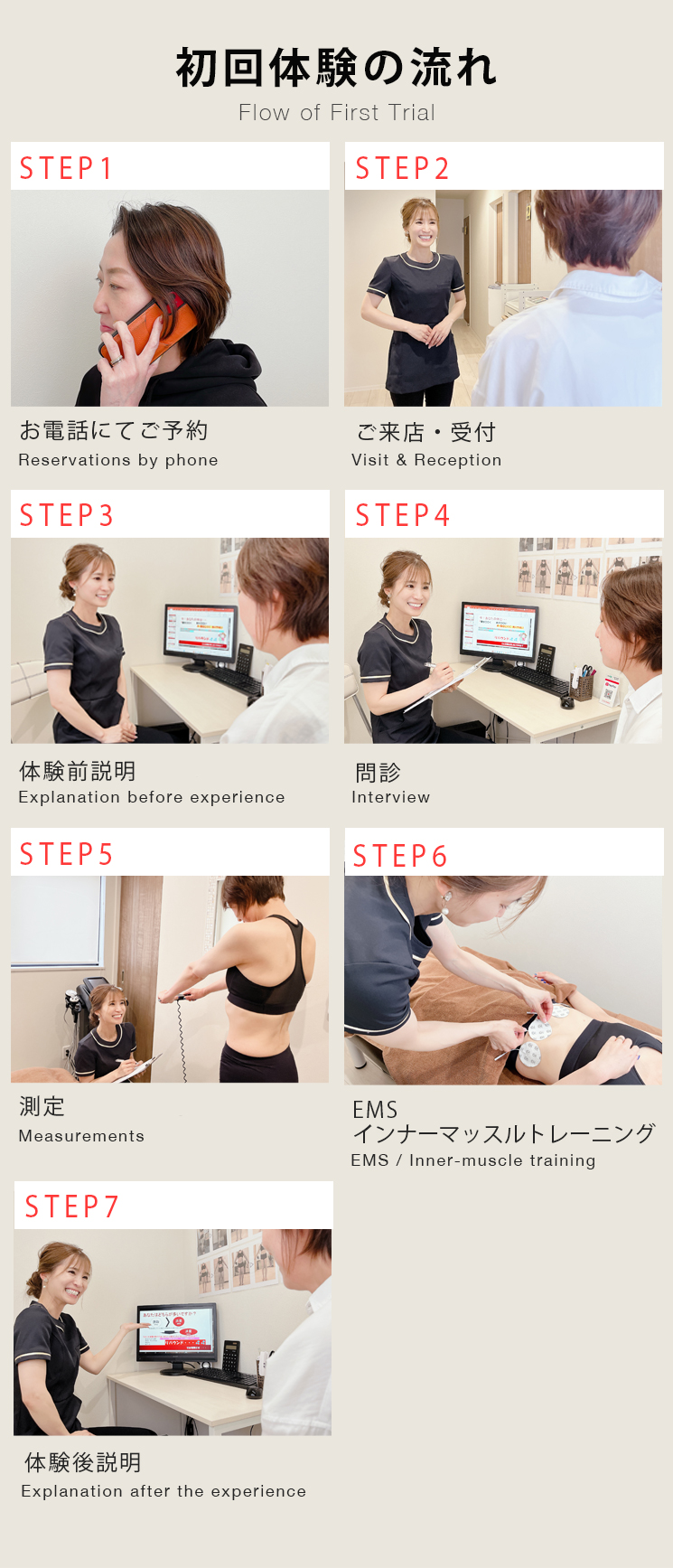 初回体験の流れ
Flow of First Trial

STEP1
お電話にてご予約
Reservations by phone

STEP2
ご来店・受付
Visit & Reception

STEP3
体験前説明
Explanation before experience

STEP4
問診
Interview

STEP5
測定
Measurements

STEP6
EMS
インナーマッスルトレーニング
EMS / Inner-muscle training

STEP7
体験後説明
Explanation after the experience